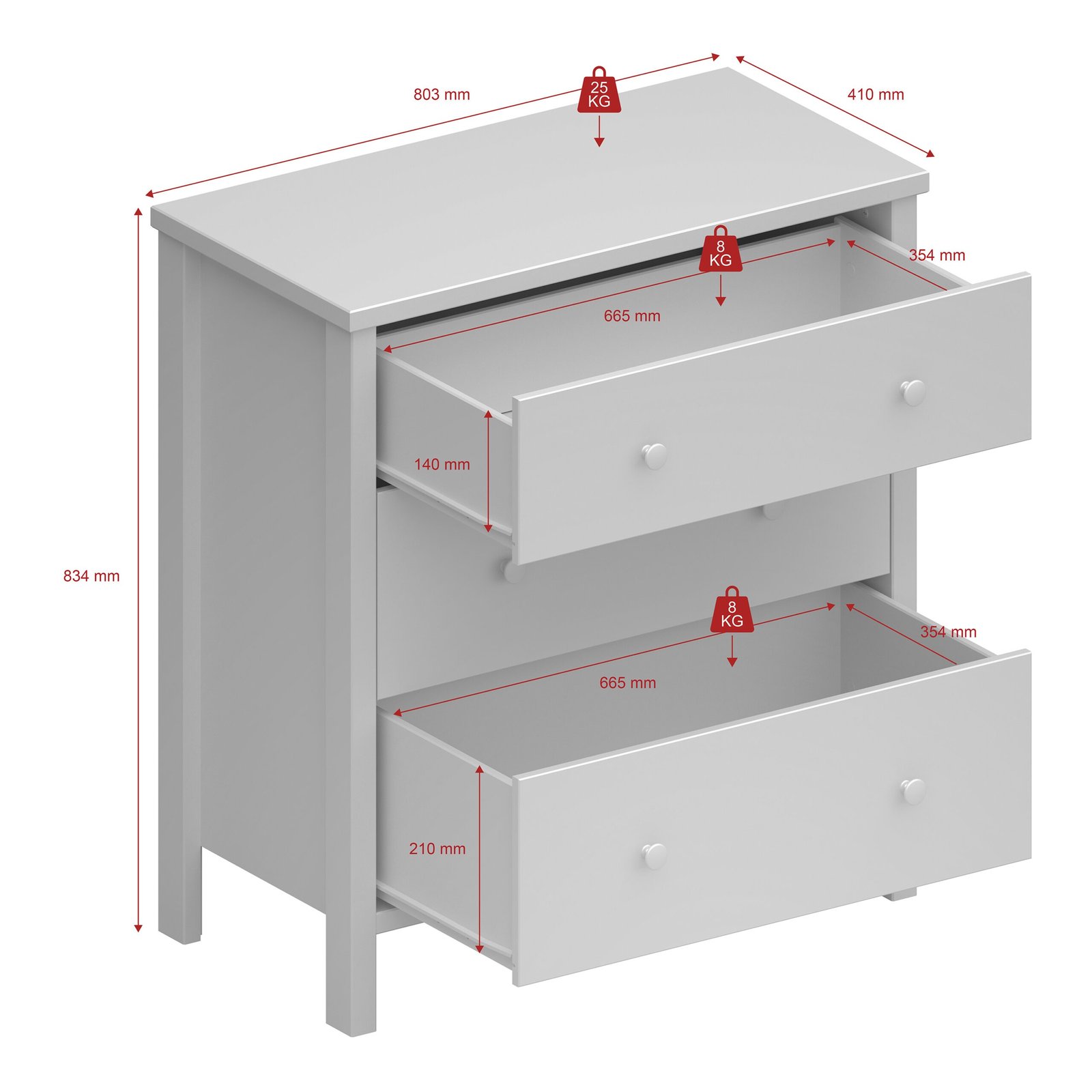 803 mm
25 KG
410 mm
8 KG
354 mm
665 mm
140 mm
834 mm
8 KG
354 mm
665 mm
210 mm